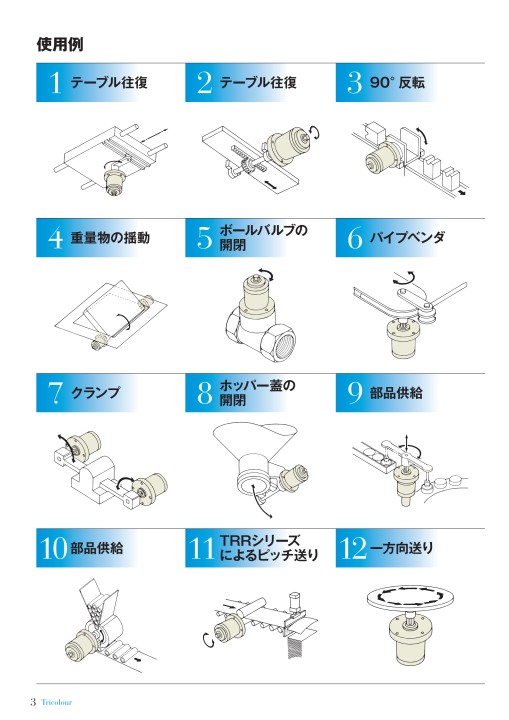 使用例

1 テーブル往復

2 テーブル往復

3 90° 反転

4 重量物の揺動

5 ボールバルブの開閉

6 パイプベンダ

7 クランプ

8 ホッパー蓋の開閉

9 部品供給

10 部品供給

11 TRRシリーズによるピッチ送り

12 一方向送り

3 Tricolour